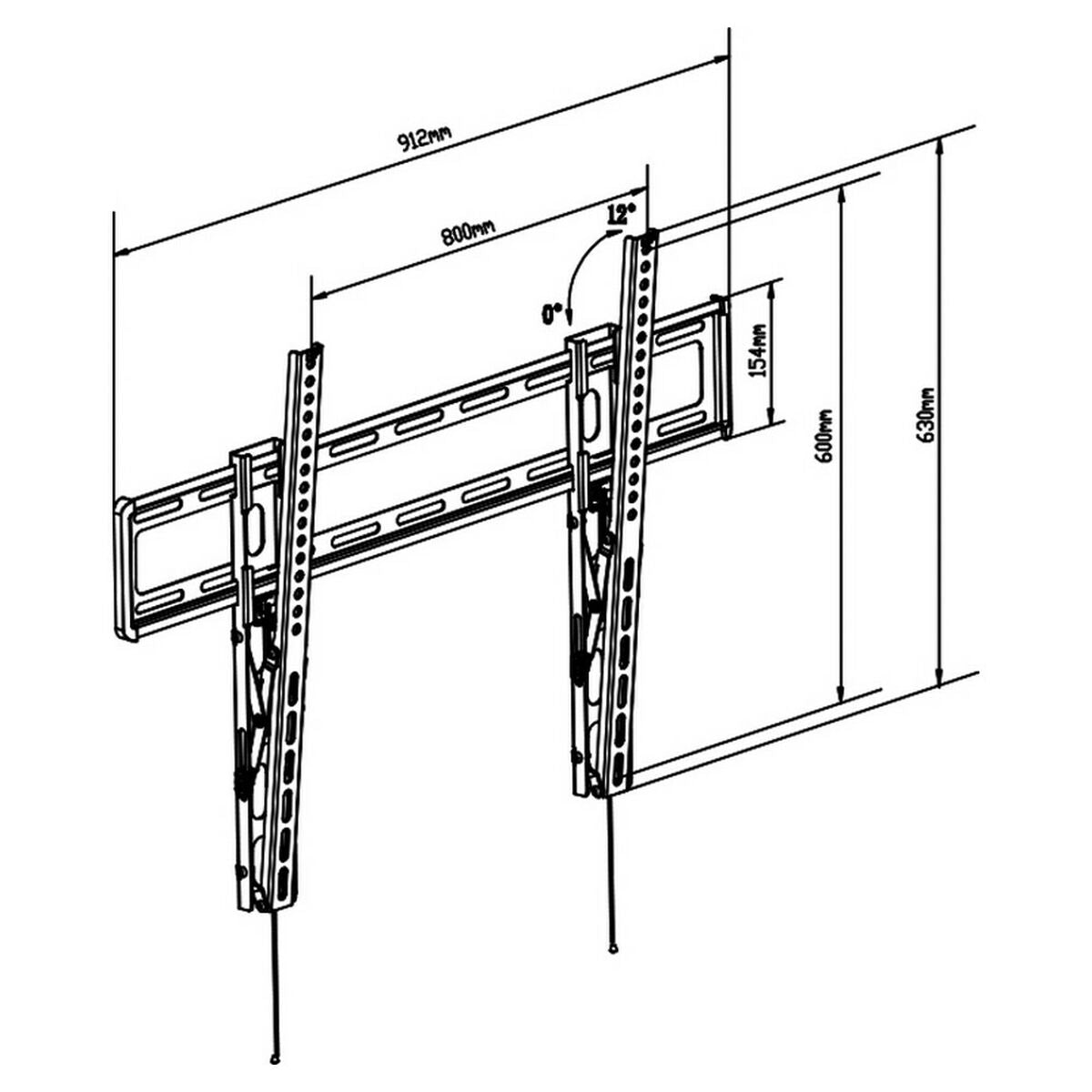 912mm
800mm
12°
0°
154mm
600mm
630mm