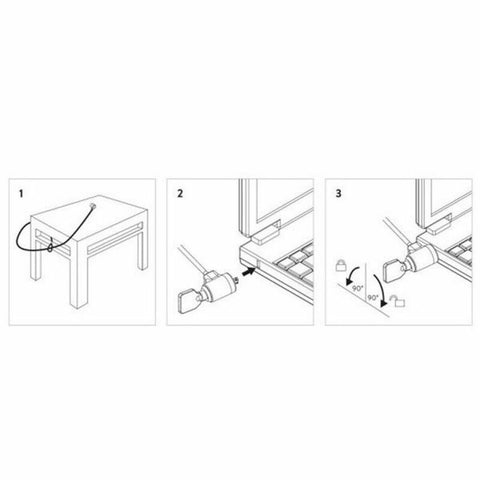 1

2

3

90°

90°