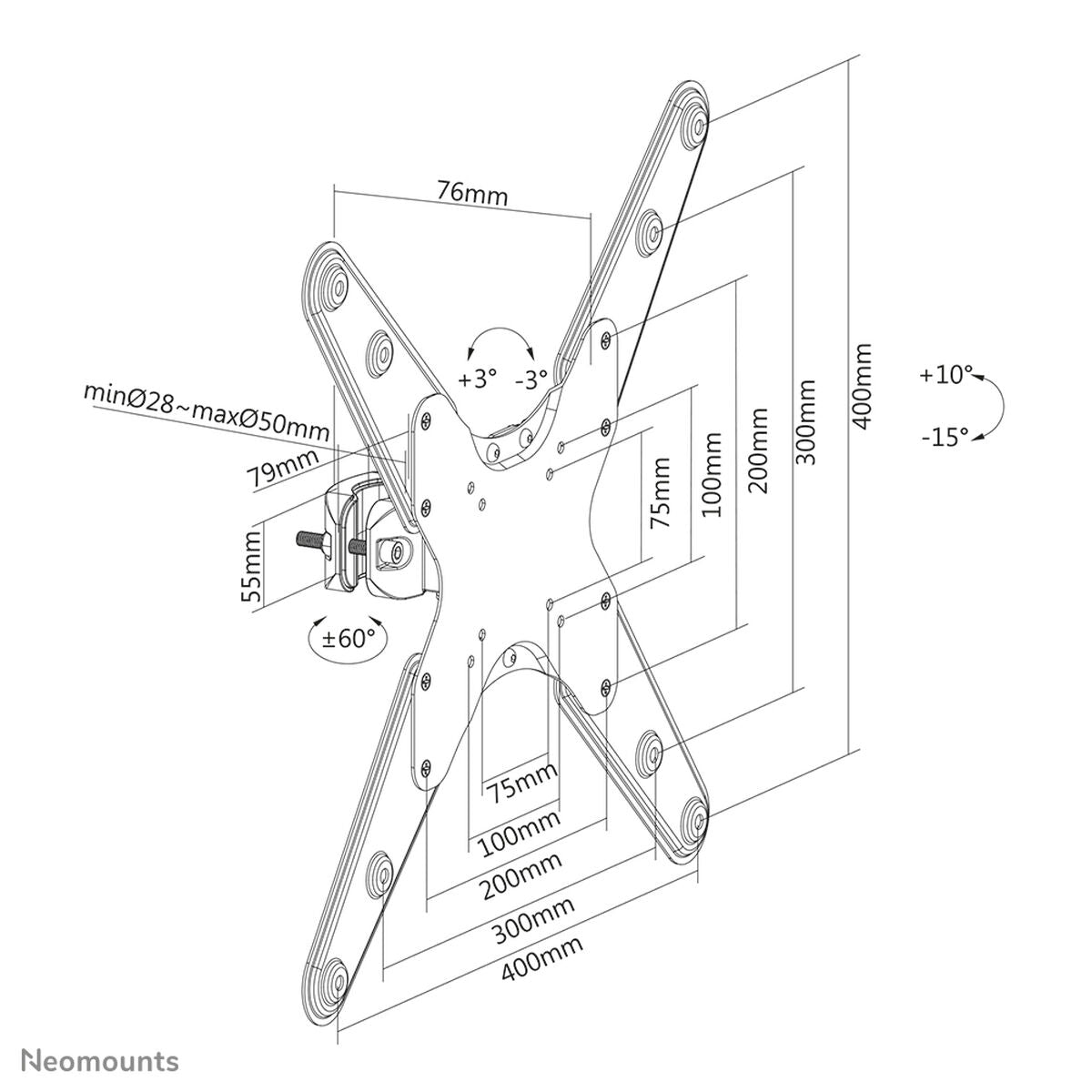 76mm

+3° -3°

minØ28~maxØ50mm

79mm

55mm

±60°

75mm

100mm

200mm

300mm

400mm

+10°

-15°

75mm

100mm

200mm

300mm

400mm

Neomounts