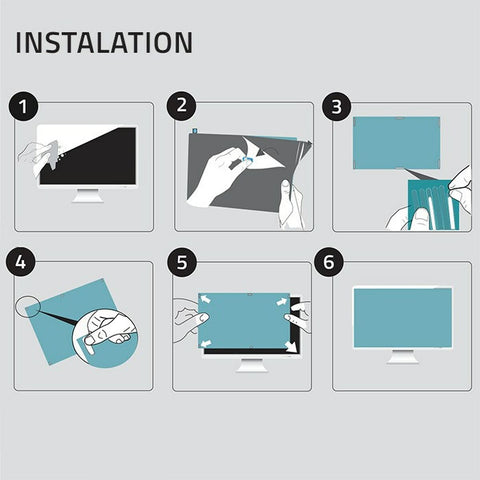 INSTALATION

1

2

3

4

5

6