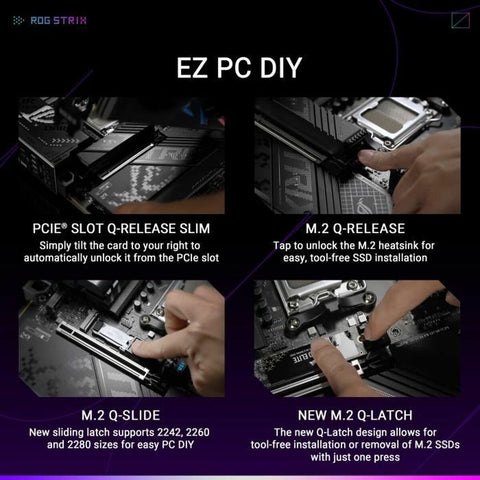 ROG STRIX

EZ PC DIY

PCIE® SLOT Q-RELEASE SLIM
Simply tilt the card to your right to automatically unlock it from the PCIe slot

M.2 Q-RELEASE
Tap to unlock the M.2 heatsink for easy, tool-free SSD installation

M.2 Q-SLIDE
New sliding latch supports 2242, 2260 and 2280 sizes for easy PC DIY

NEW M.2 Q-LATCH
The new Q-Latch design allows for tool-free installation or removal of M.2 SSDs with just one press